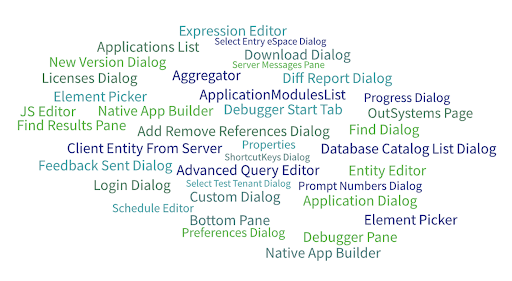 Expression Editor
Select Entry eSpace Dialog
Applications List
Download Dialog
New Version Dialog
Server Messages Pane
Licenses Dialog
Aggregator
Diff Report Dialog
Element Picker
ApplicationModulesList
Progress Dialog
JS Editor
Native App Builder
Debugger Start Tab
OutSystems Page
Find Results Pane
Add Remove References Dialog
Find Dialog
Client Entity From Server
Properties
Database Catalog List Dialog
ShortcutKeys Dialog
Feedback Sent Dialog
Advanced Query Editor
Entity Editor
Login Dialog
Select Test Tenant Dialog
Prompt Numbers Dialog
Custom Dialog
Application Dialog
Schedule Editor
Bottom Pane
Element Picker
Preferences Dialog
Debugger Pane
Native App Builder