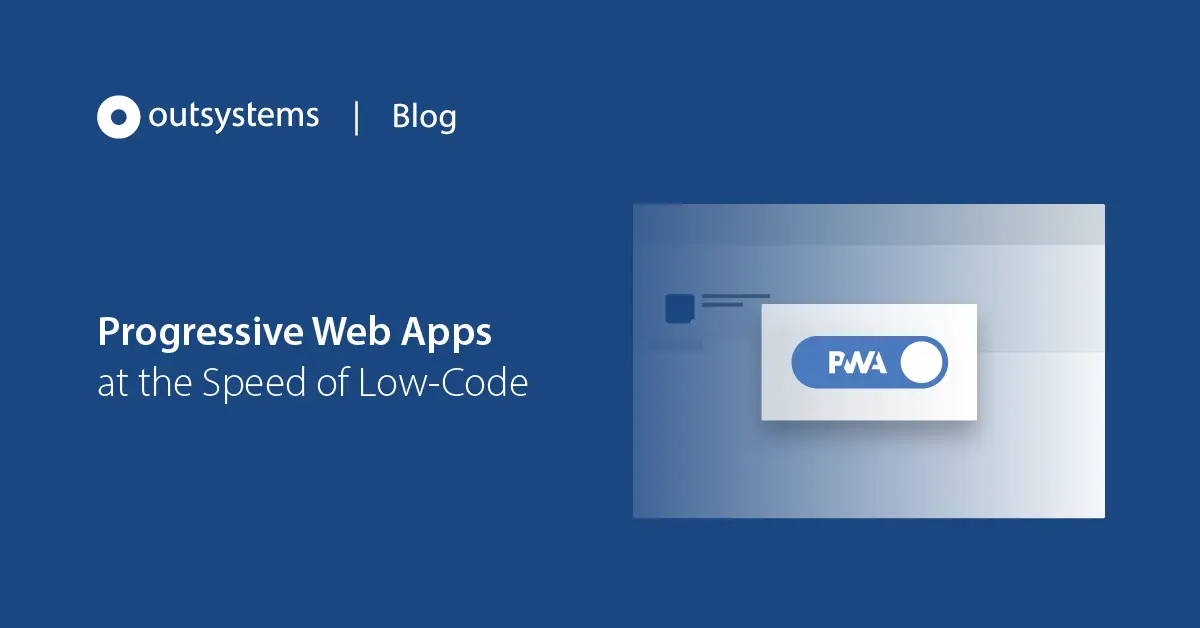 outsystems | Blog

Progressive Web Apps
at the Speed of Low-Code

PWA